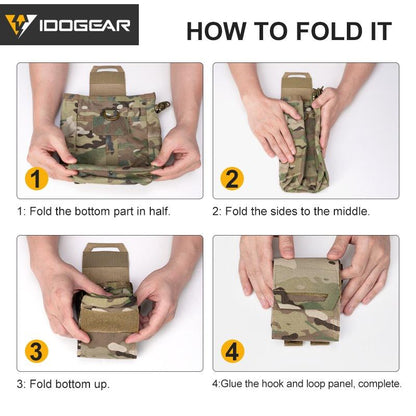 IDOGEAR

HOW TO FOLD IT

1

1: Fold the bottom part in half.

2

2: Fold the sides to the middle.

3

3: Fold bottom up.

4

4:Glue the hook and loop panel, complete.