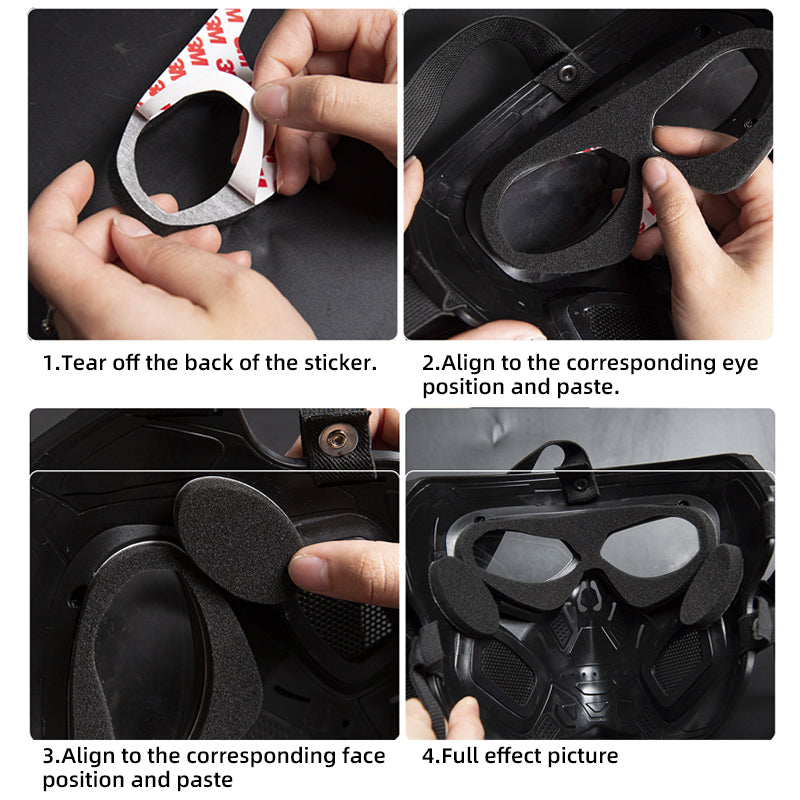 3M 3M 3M

1.Tear off the back of the sticker.

2.Align to the corresponding eye position and paste.

3.Align to the corresponding face position and paste

4.Full effect picture