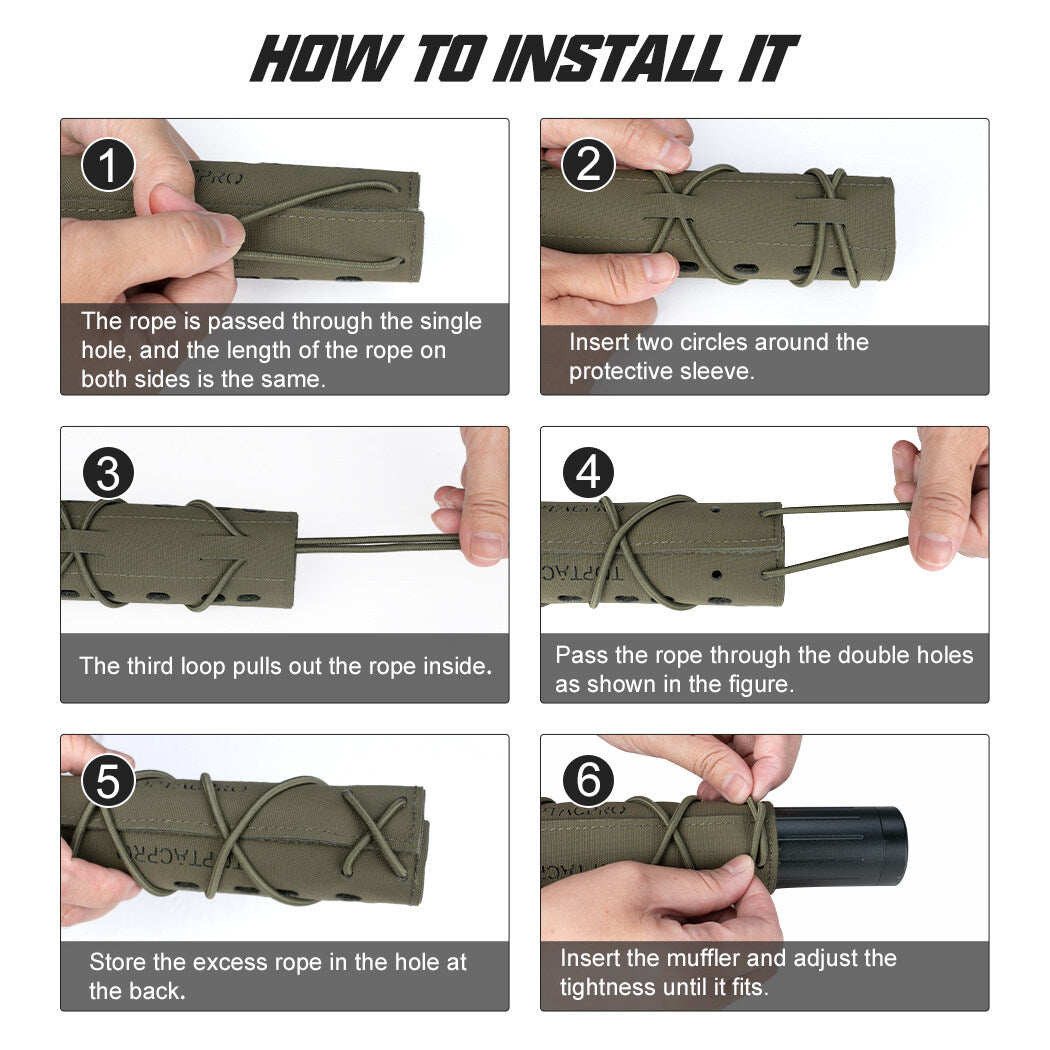 HOW TO INSTALL IT

1

The rope is passed through the single hole, and the length of the rope on both sides is the same.

2

Insert two circles around the protective sleeve.

3

The third loop pulls out the rope inside.

4

Pass the rope through the double holes as shown in the figure.

5

Store the excess rope in the hole at the back.

6

Insert the muffler and adjust the tightness until it fits.