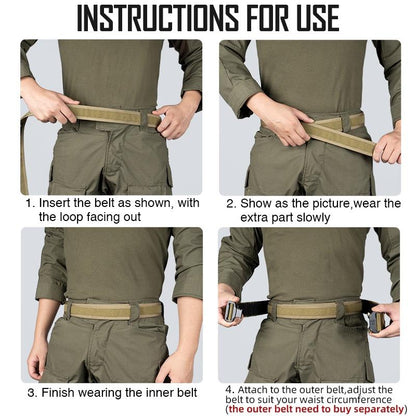 INSTRUCTIONS FOR USE

1. Insert the belt as shown, with the loop facing out

2. Show as the picture,wear the extra part slowly

3. Finish wearing the inner belt

4. Attach to the outer belt,adjust the belt to suit your waist circumference (the outer belt need to buy separately)