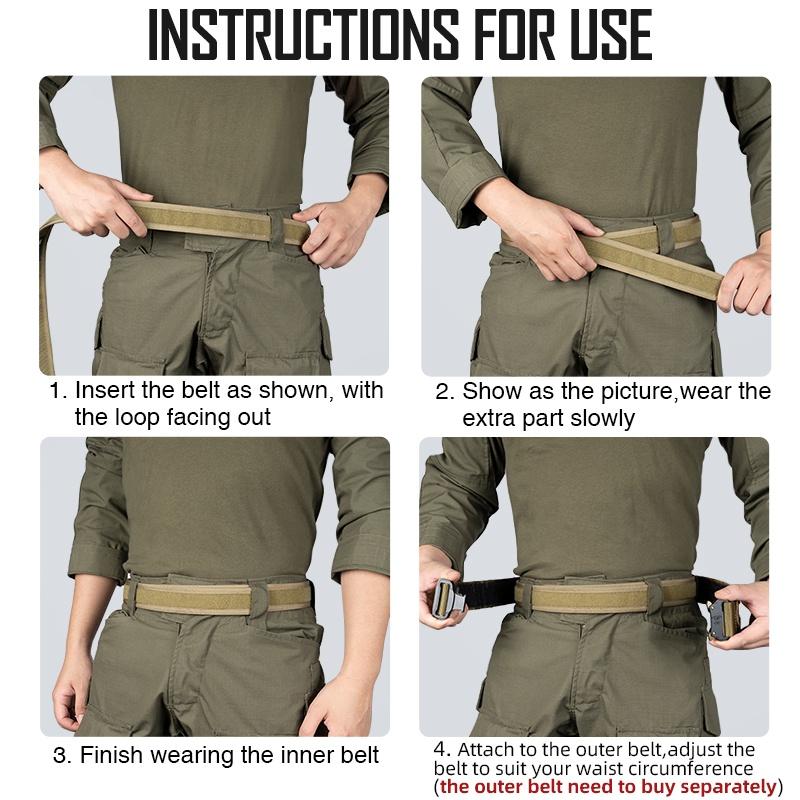 INSTRUCTIONS FOR USE

1. Insert the belt as shown, with the loop facing out

2. Show as the picture,wear the extra part slowly

3. Finish wearing the inner belt

4. Attach to the outer belt,adjust the belt to suit your waist circumference (the outer belt need to buy separately)