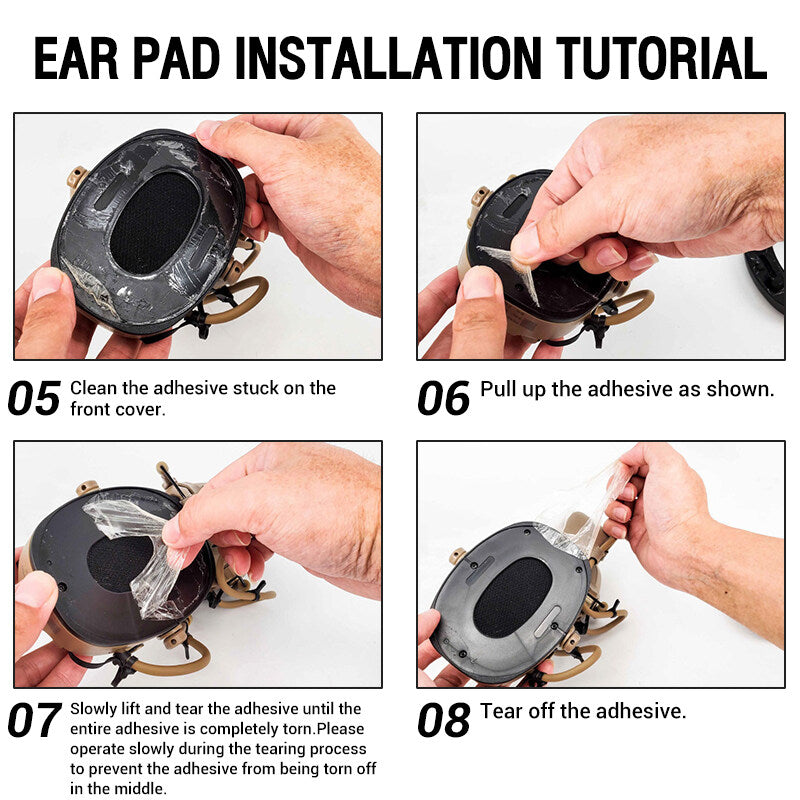 EAR PAD INSTALLATION TUTORIAL

05 Clean the adhesive stuck on the front cover.

06 Pull up the adhesive as shown.

07 Slowly lift and tear the adhesive until the entire adhesive is completely torn.Please operate slowly during the tearing process to prevent the adhesive from being torn off in the middle.

08 Tear off the adhesive.