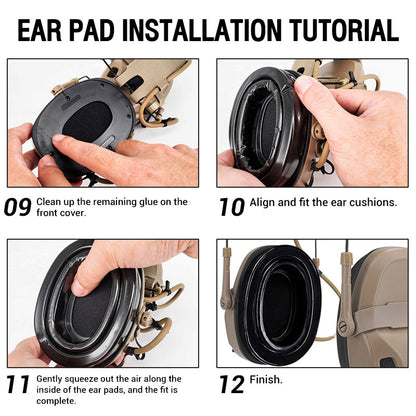 EAR PAD INSTALLATION TUTORIAL

09 Clean up the remaining glue on the front cover.

10 Align and fit the ear cushions.

11 Gently squeeze out the air along the inside of the ear pads, and the fit is complete.

12 Finish.